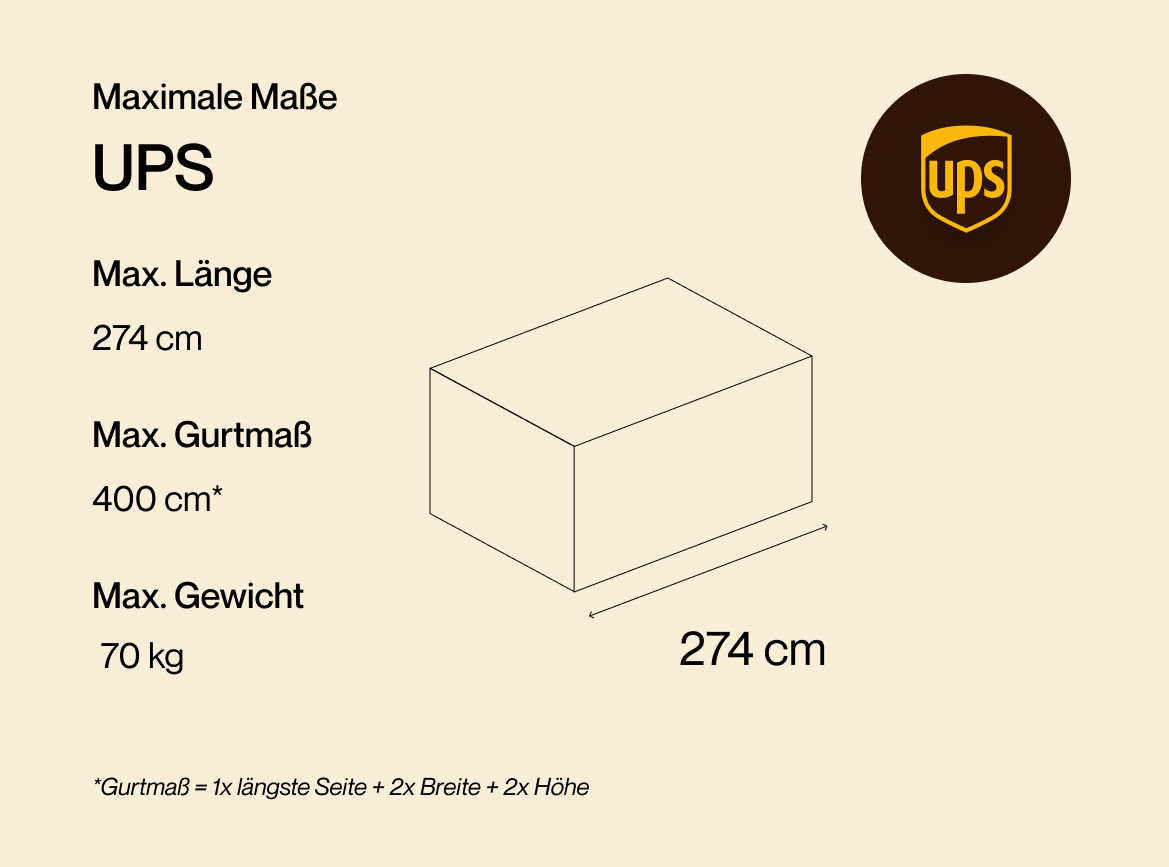 Maximale Maße

UPS

ups

Max. Länge

274 cm

Max. Gurtmaß

400 cm*

Max. Gewicht

70 kg

274 cm

*Gurtmaß = 1x längste Seite + 2x Breite + 2x Höhe